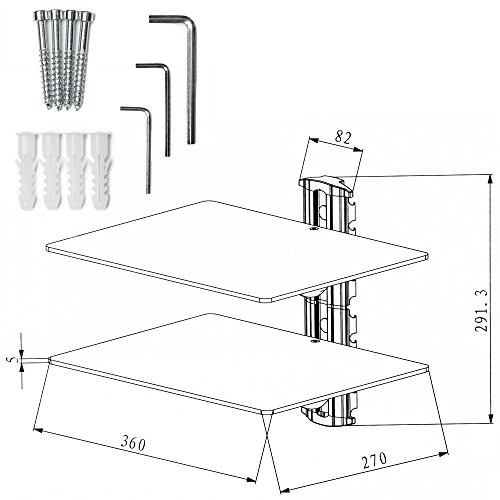 82

291.3

5

360

270