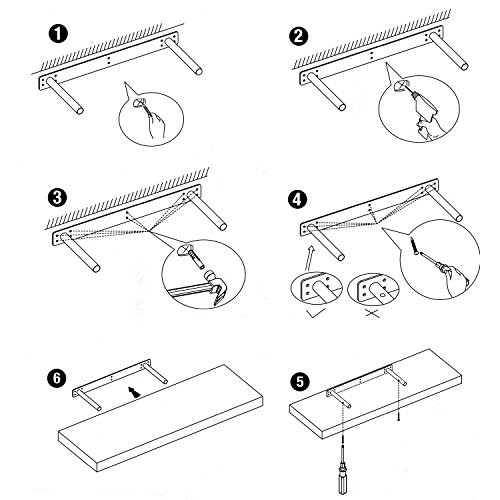 1
2
3
4
6
5