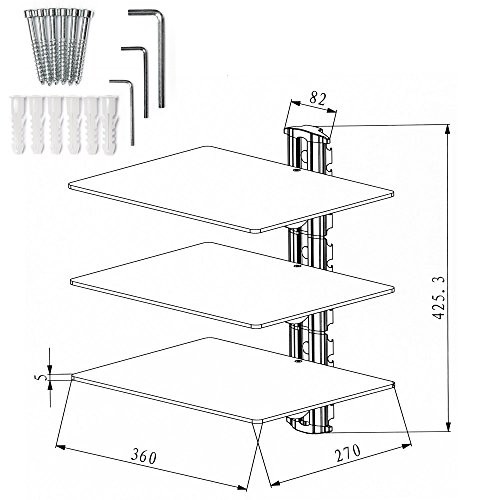 82

425.3

5

360

270